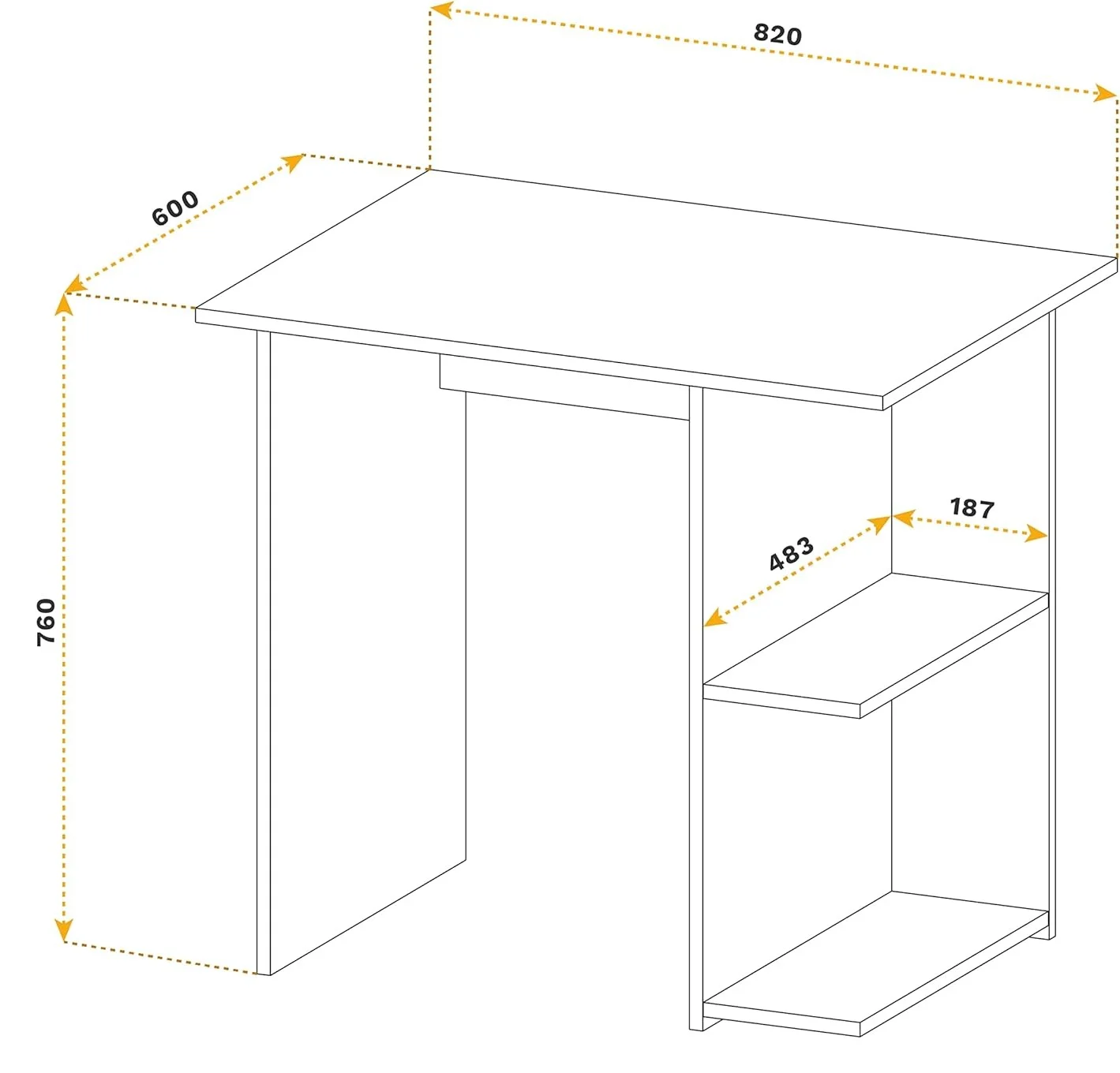 820

600

760

483

187