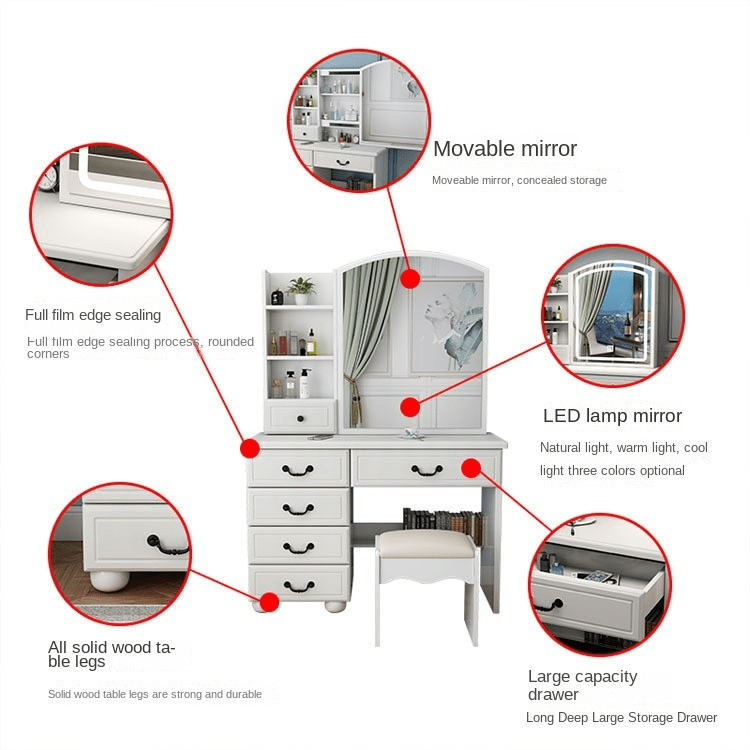 Movable mirror

Moveable mirror, concealed storage

Full film edge sealing

Full film edge sealing process, rounded corners

LED lamp mirror

Natural light, warm light, cool light three colors optional

All solid wood table legs

Solid wood table legs are strong and durable

Large capacity drawer

Long Deep Large Storage Drawer